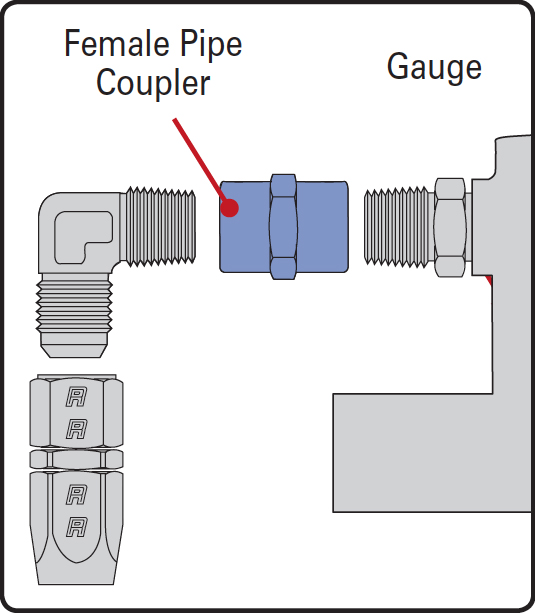 Female Pipe Coupler

Gauge

R
R
R
R