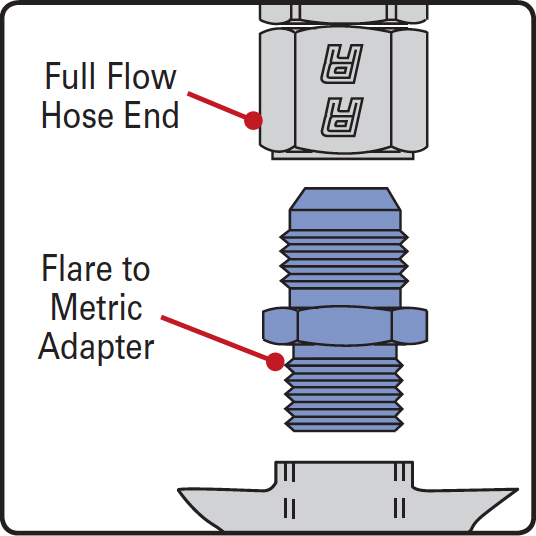 Full Flow Hose End

Flare to Metric Adapter