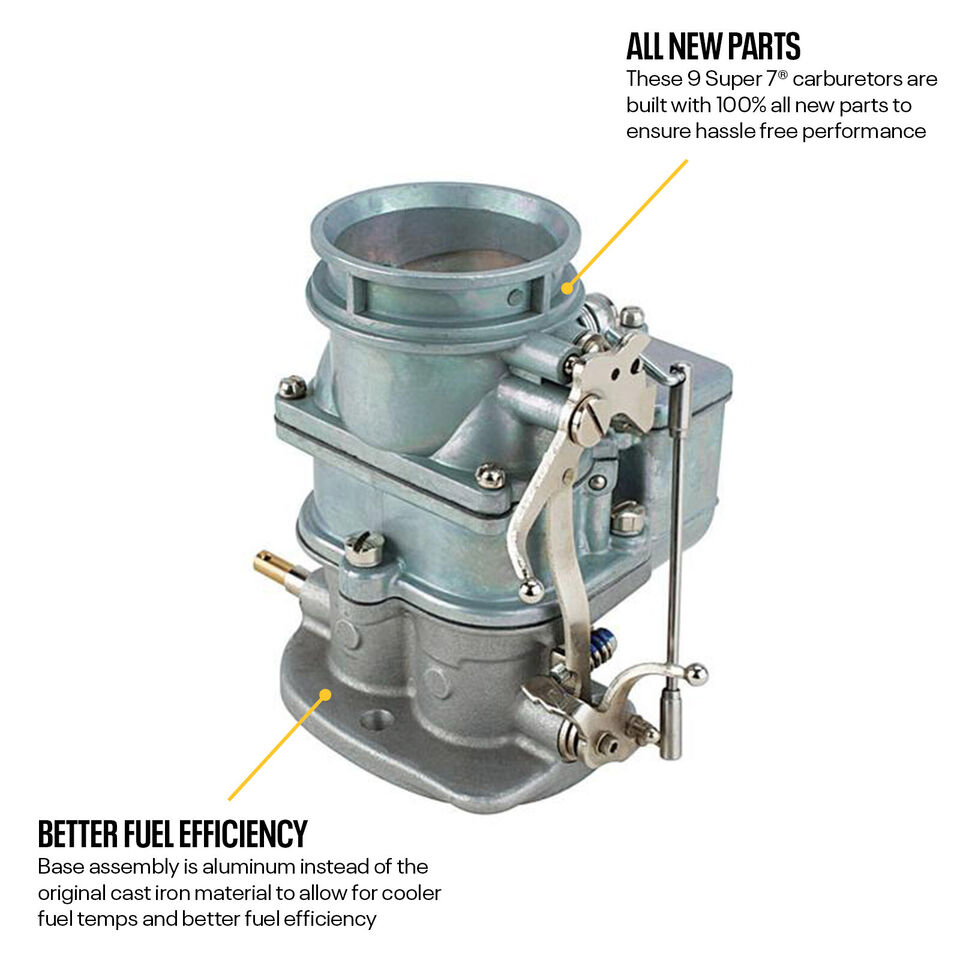 ALL NEW PARTS
These 9 Super 7® carburetors are built with 100% all new parts to ensure hassle free performance

BETTER FUEL EFFICIENCY
Base assembly is aluminum instead of the original cast iron material to allow for cooler fuel temps and better fuel efficiency