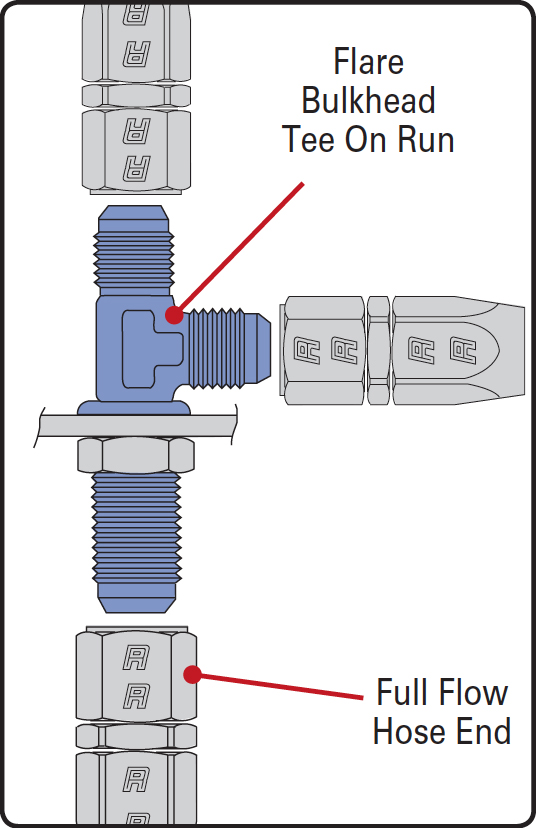 Flare Bulkhead Tee On Run

Full Flow Hose End