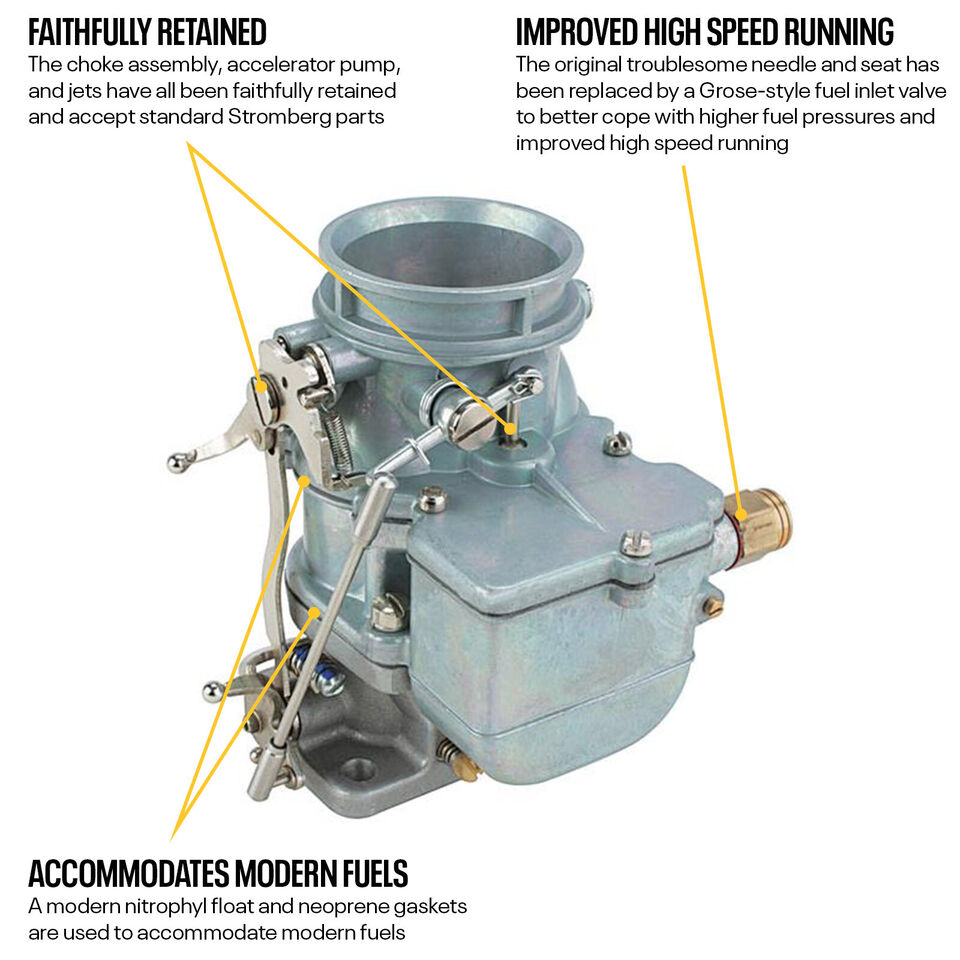 FAITHFULLY RETAINED
The choke assembly, accelerator pump, and jets have all been faithfully retained and accept standard Stromberg parts

IMPROVED HIGH SPEED RUNNING
The original troublesome needle and seat has been replaced by a Grose-style fuel inlet valve to better cope with higher fuel pressures and improved high speed running

ACCOMMODATES MODERN FUELS
A modern nitrophyl float and neoprene gaskets are used to accommodate modern fuels