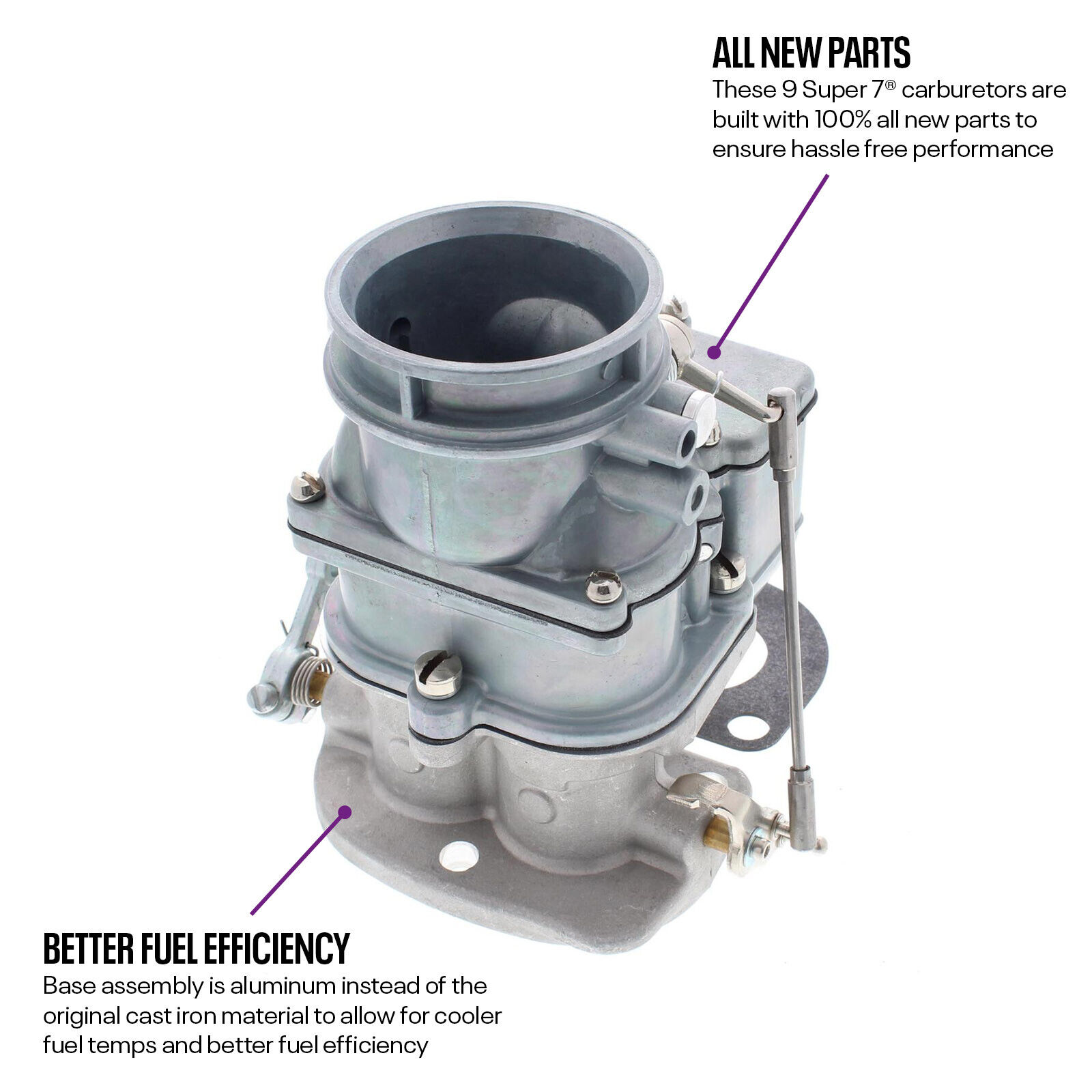 ALL NEW PARTS
These 9 Super 7® carburetors are built with 100% all new parts to ensure hassle free performance

BETTER FUEL EFFICIENCY
Base assembly is aluminum instead of the original cast iron material to allow for cooler fuel temps and better fuel efficiency